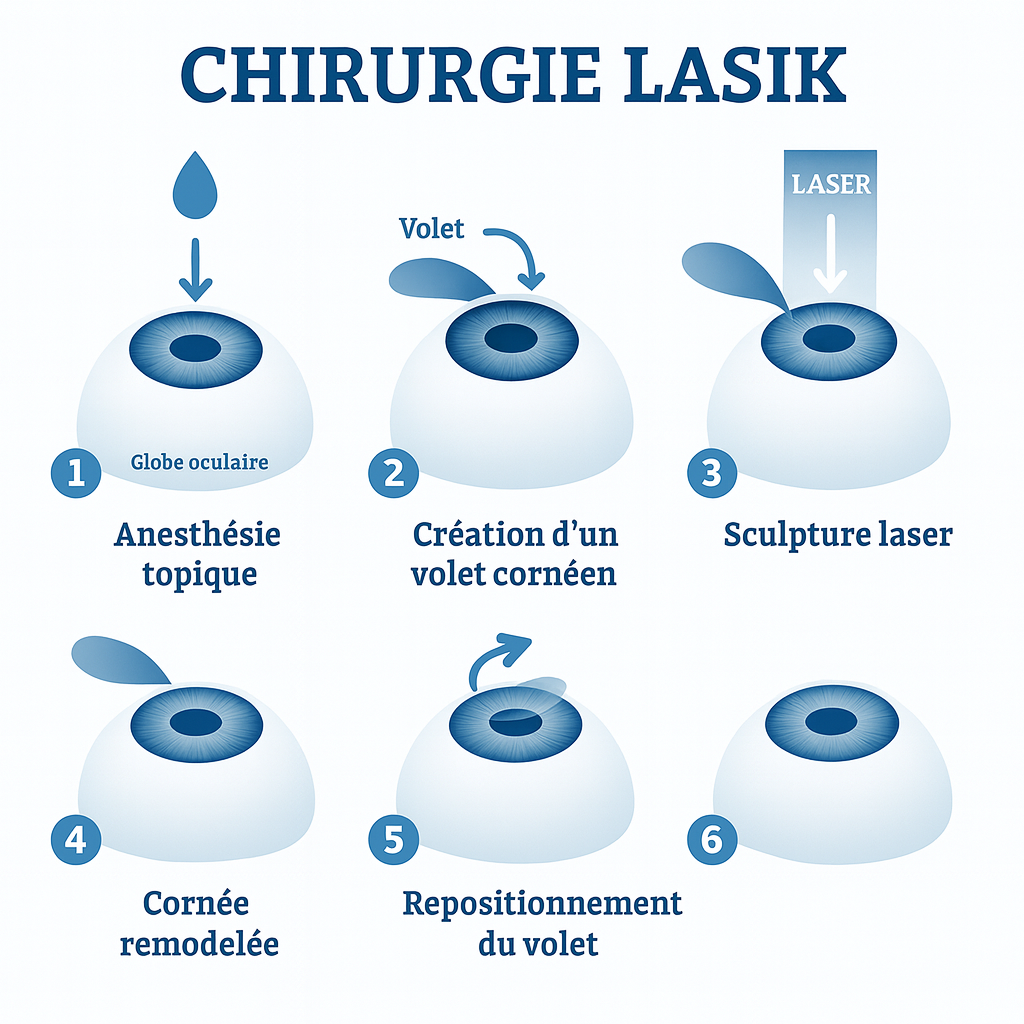 CHIRURGIE LASIK

1
Globe oculaire
Anesthésie topique

Volet
2
Création d'un volet cornéen

LASER
3
Sculpture laser

4
Cornée remodelée

5
Repositionnement du volet

6